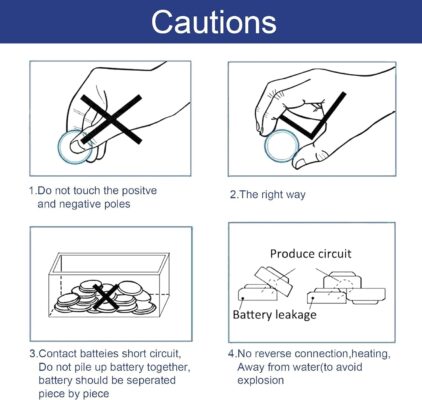 Cautions

1.Do not touch the positve and negative poles

2.The right way

3.Contact batteies short circuit, Do not pile up battery together, battery should be seperated piece by piece

Produce circuit

Battery leakage

4.No reverse connection,heating, Away from water(to avoid explosion